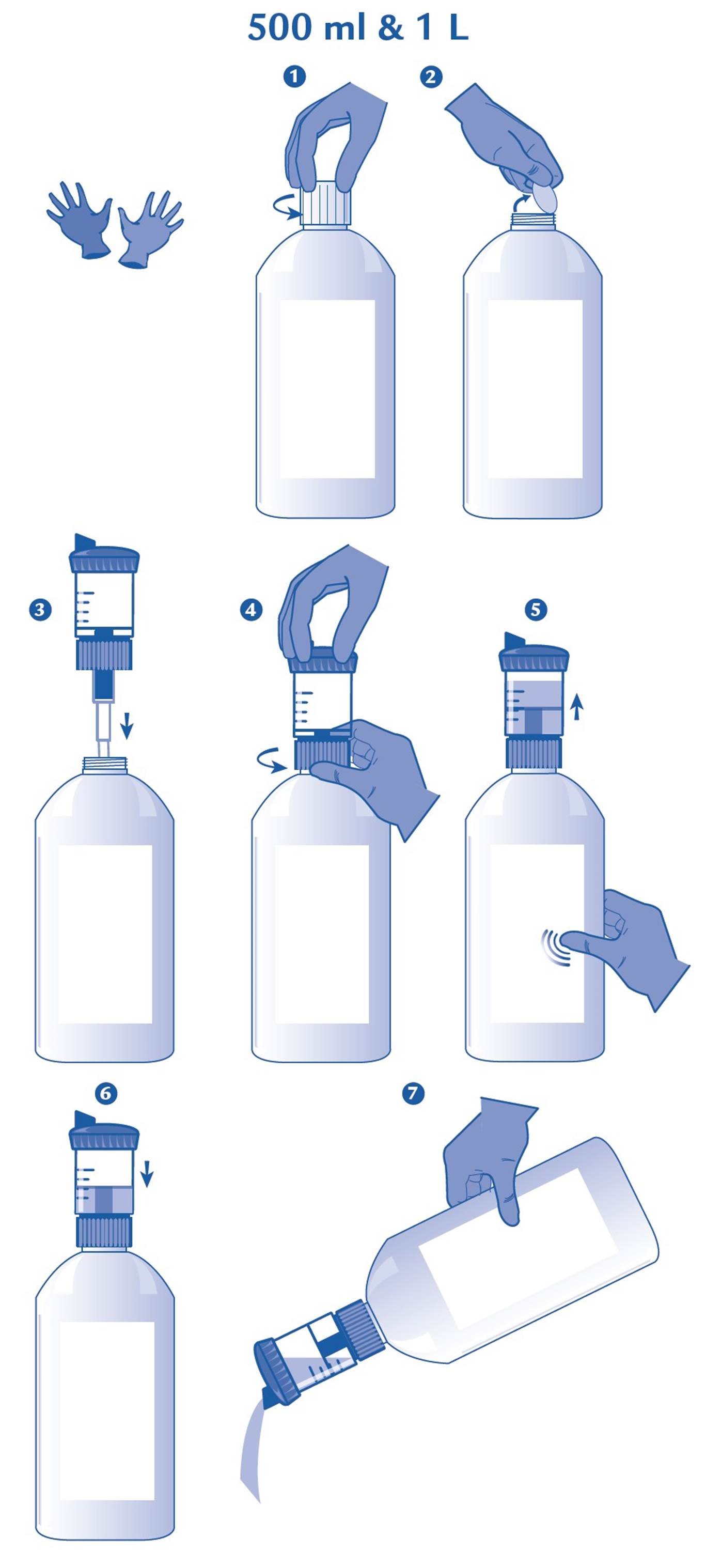 500 ml & 1 L

1

2

3

4

5

6

7