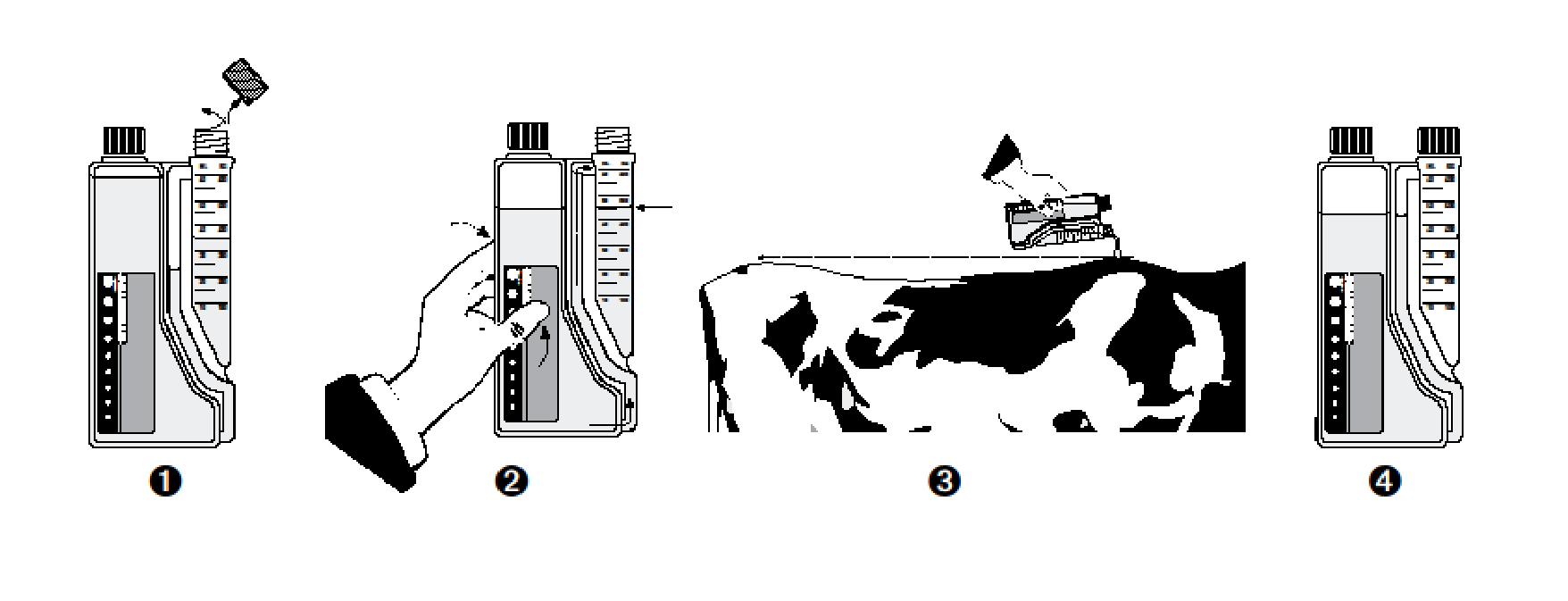 ❶ ❷ ❸ ❹