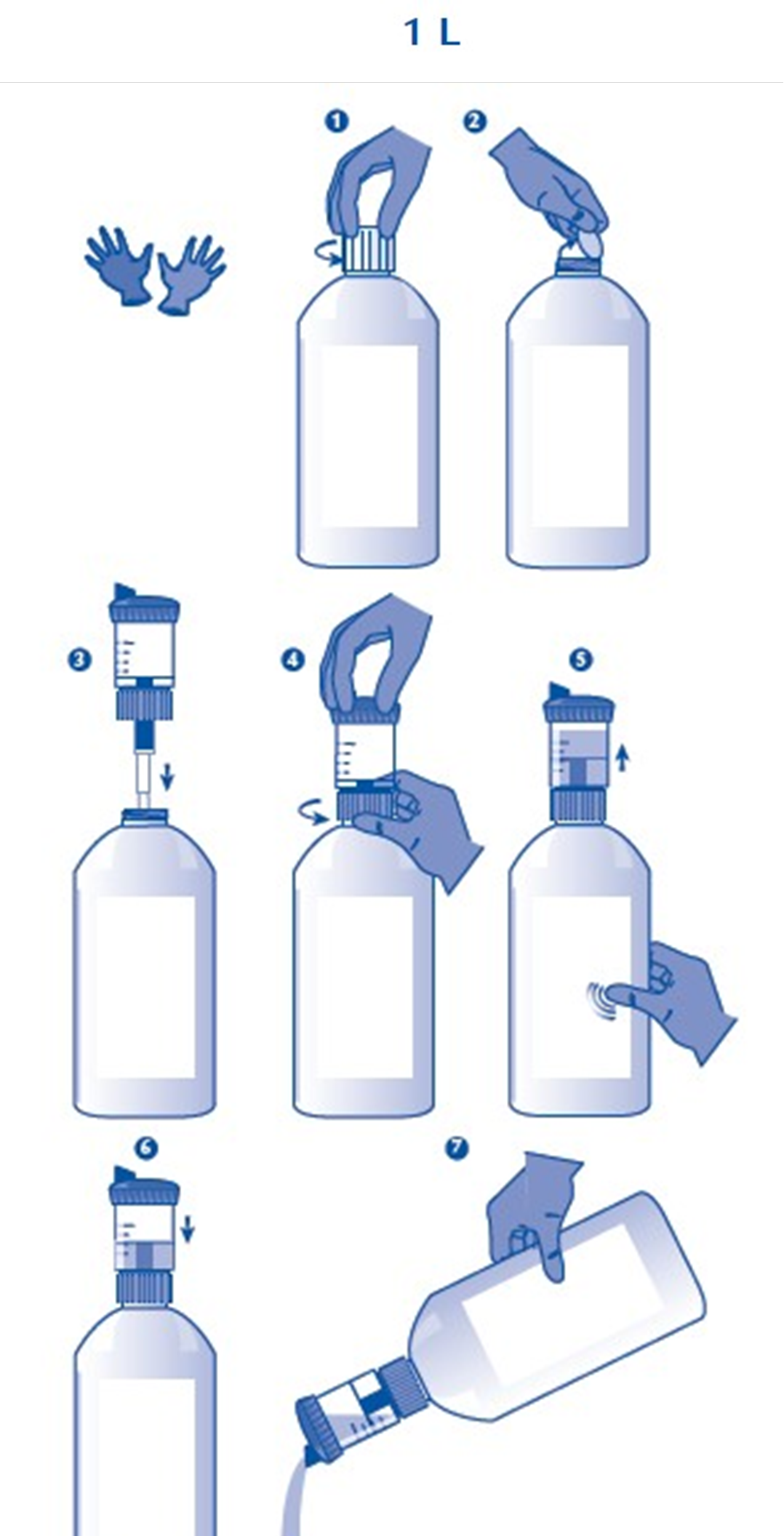 1 L

1

2

3

4

5

6

7