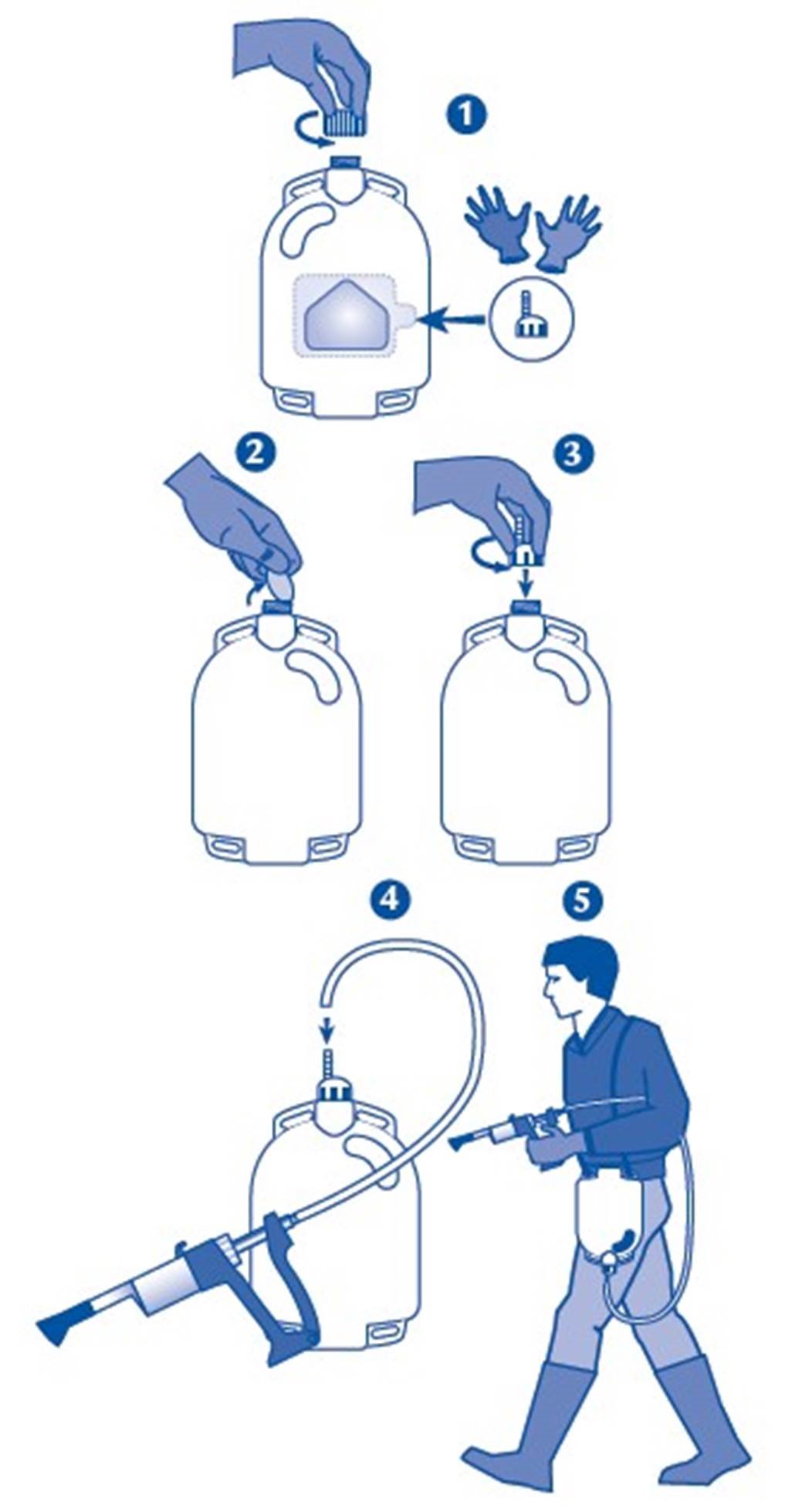 1

2

3

4

5