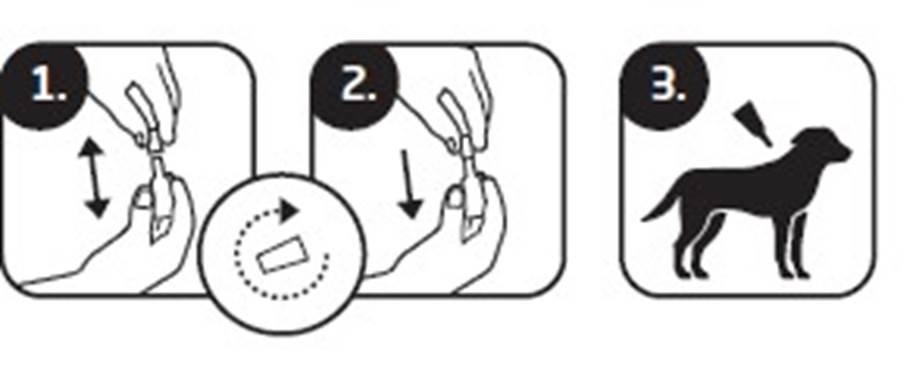 1.

2.

3.