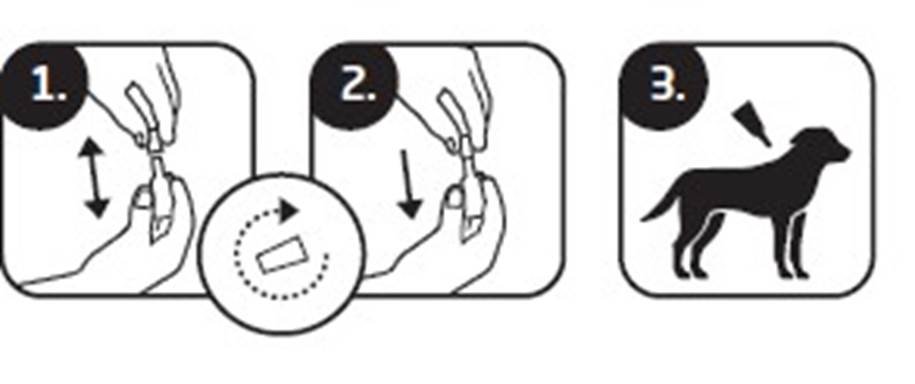 1.

2.

3.