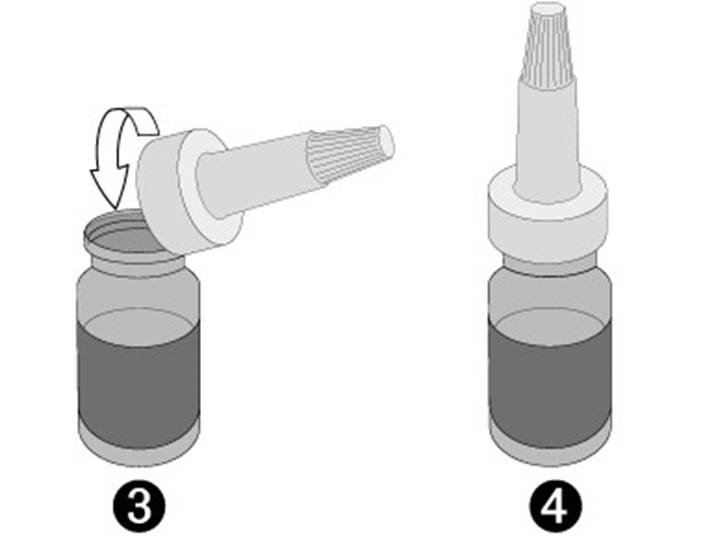 3

4