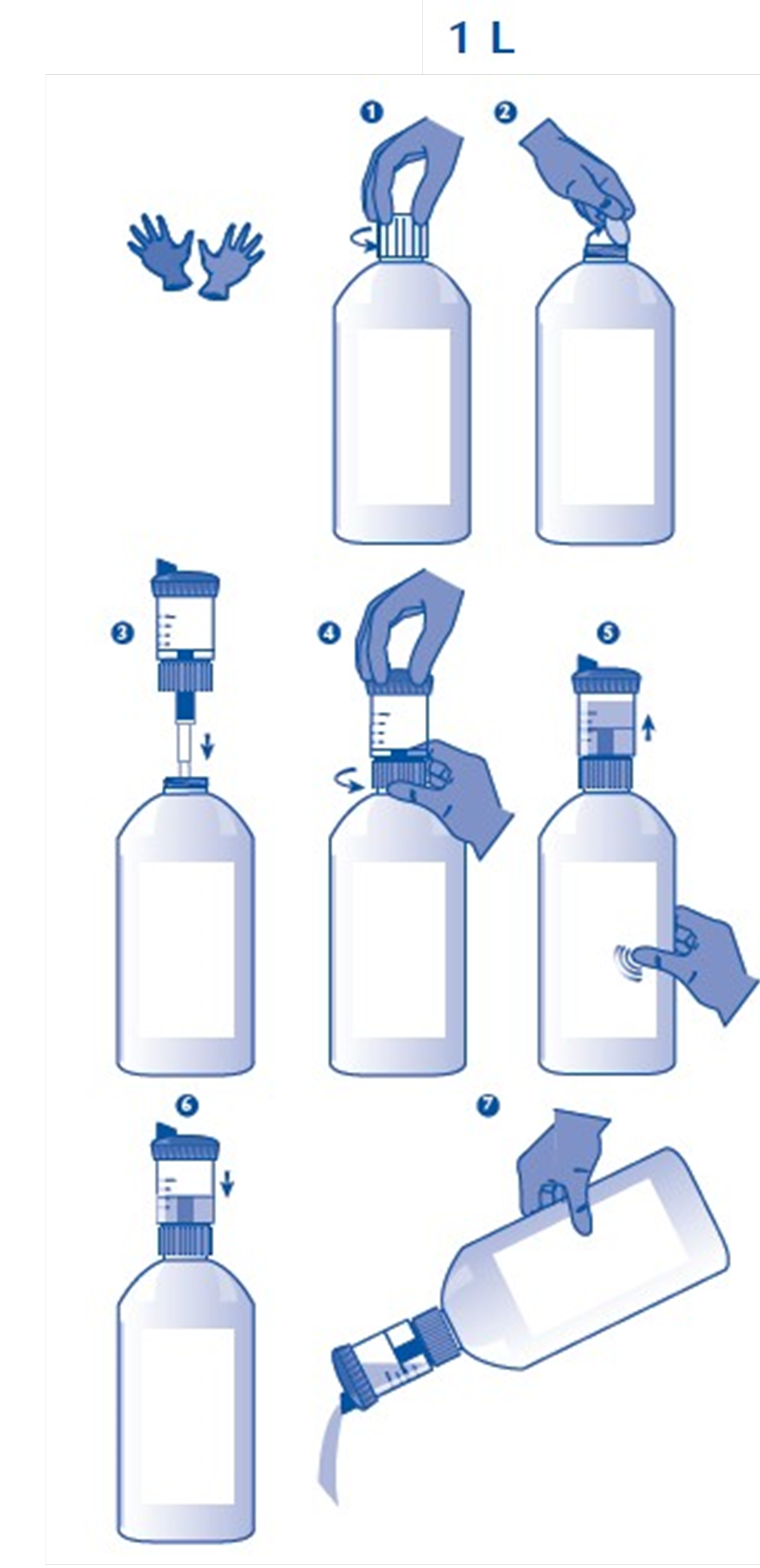 1 L

1

2

3

4

5

6

7