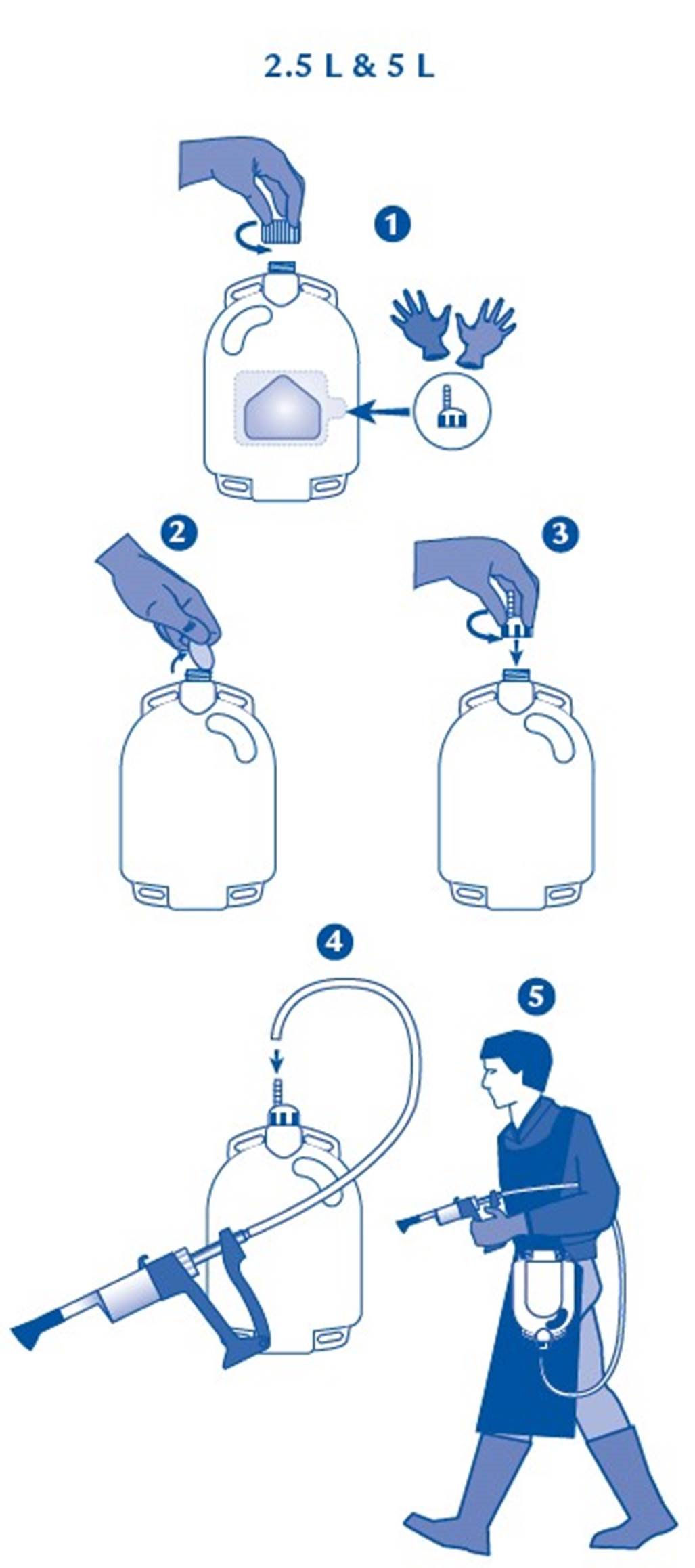 2.5 L & 5 L

1

2

3

4

5