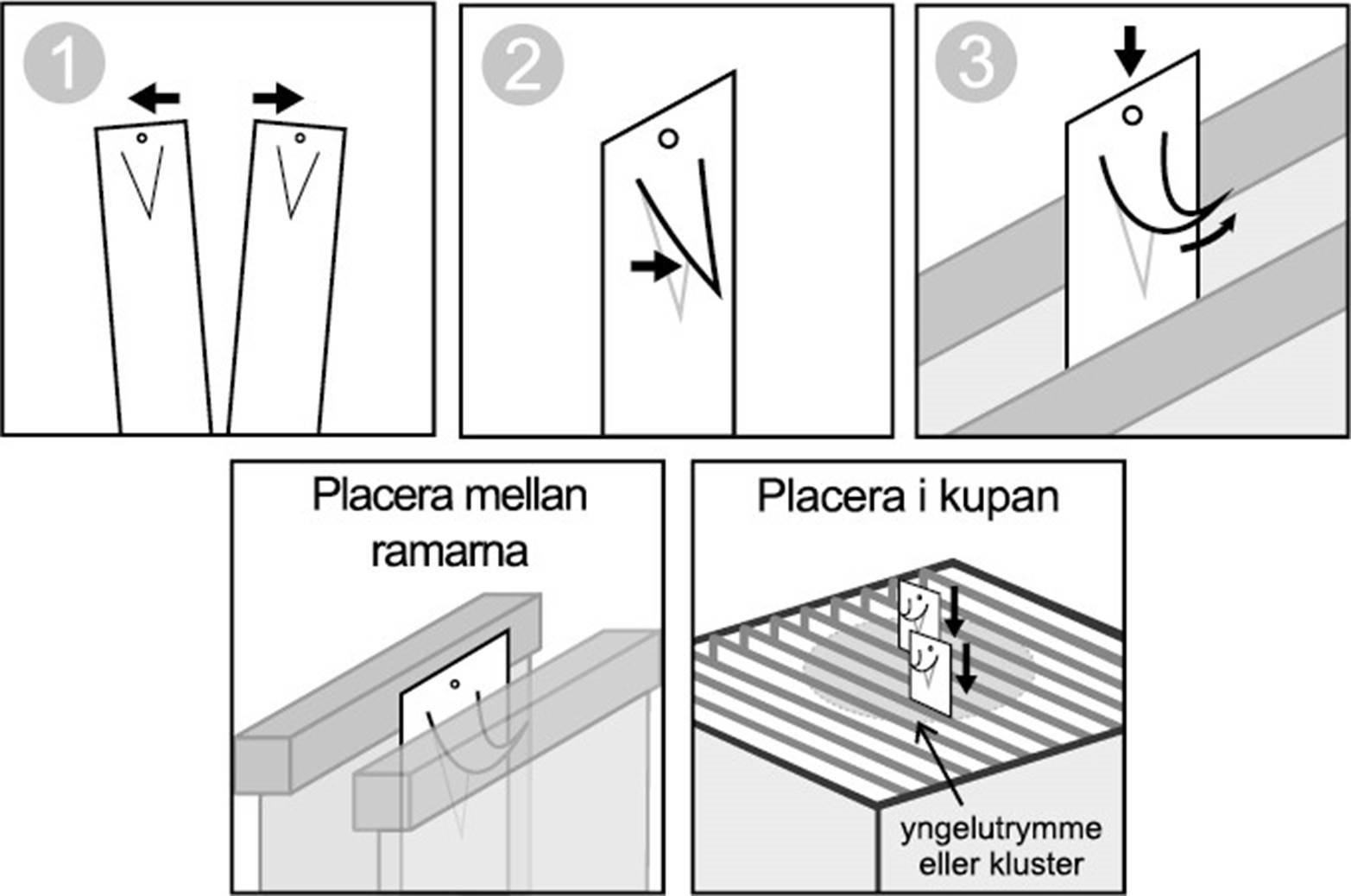 1

2

3

Placera mellan ramarna

Placera i kupan

yngelutrymme eller kluster