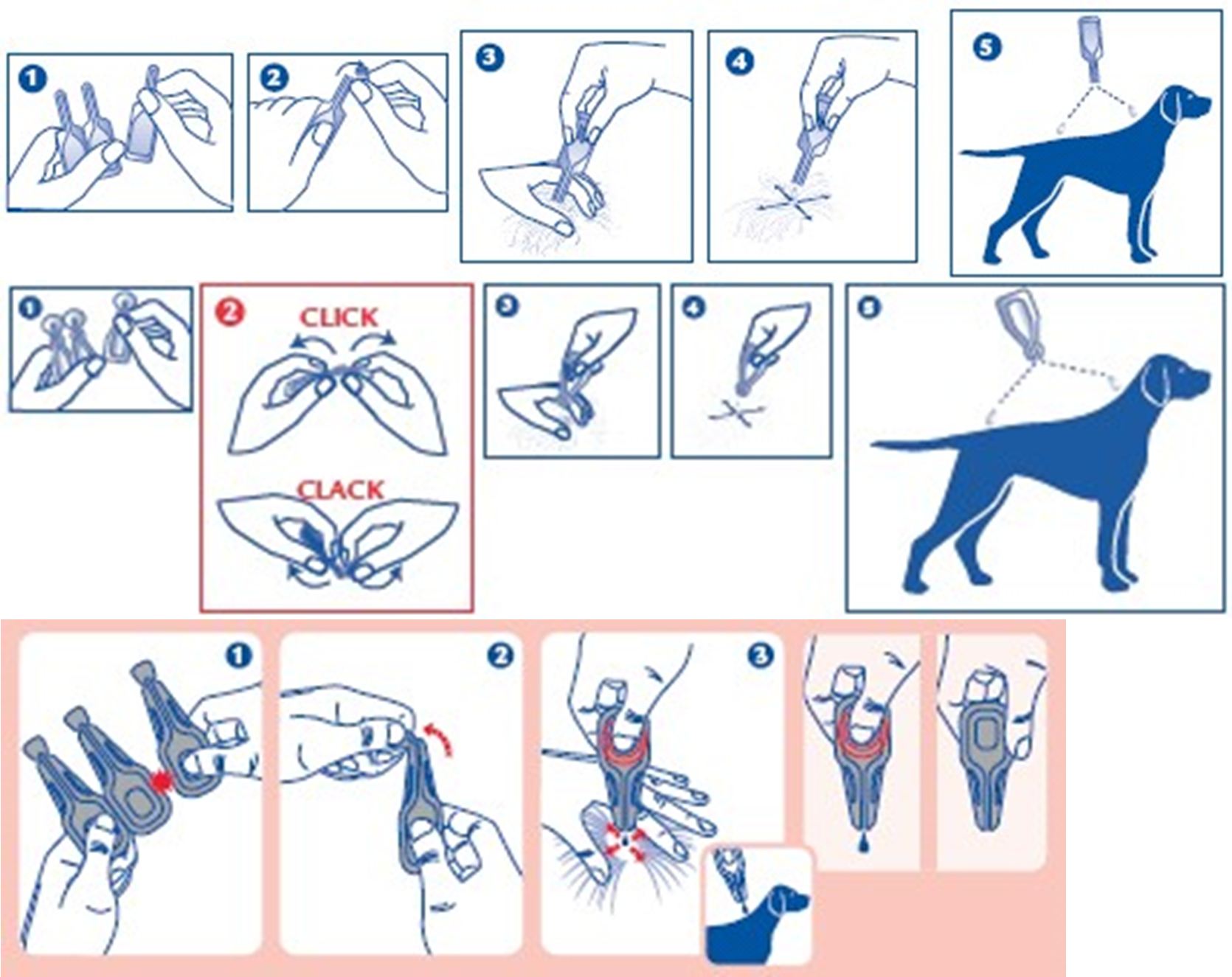 1
2
3
4
5
1
2
CLICK
CLACK
3
4
5
1
2
3