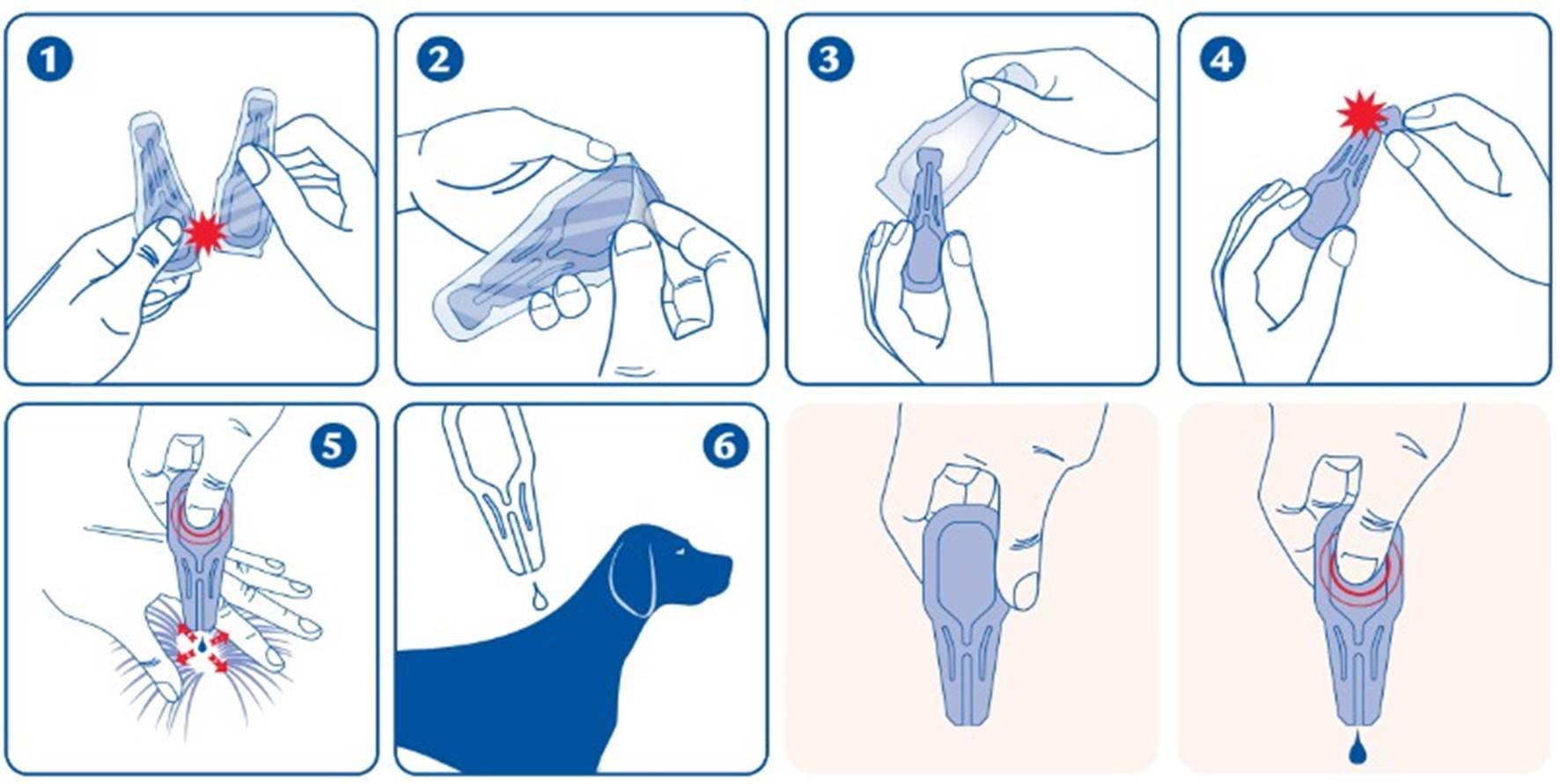 1

2

3

4

5

6