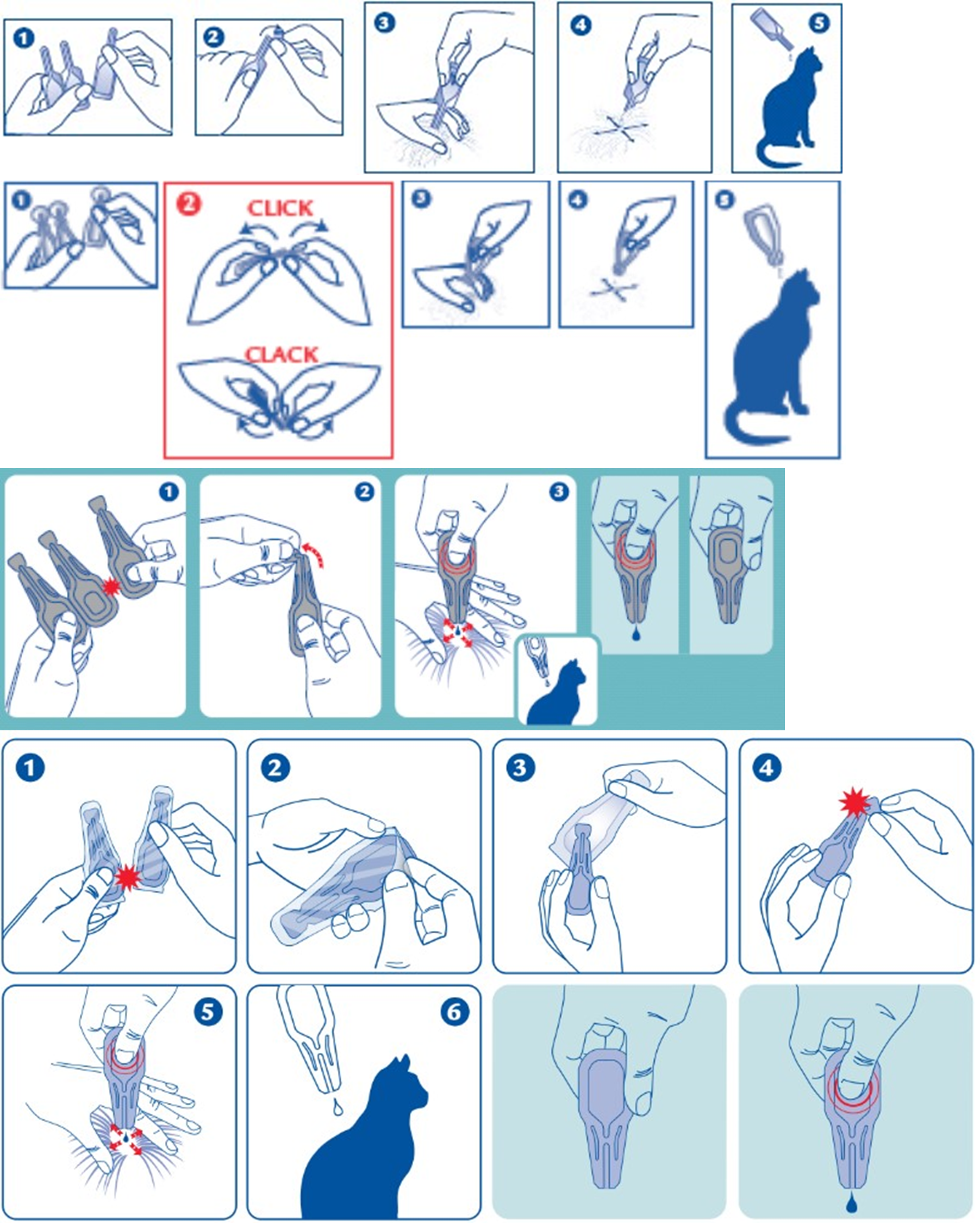 1
2
3
4
5

1
2
CLICK
CLACK
3
4
5

1
2
3

1
2
3
4
5
6