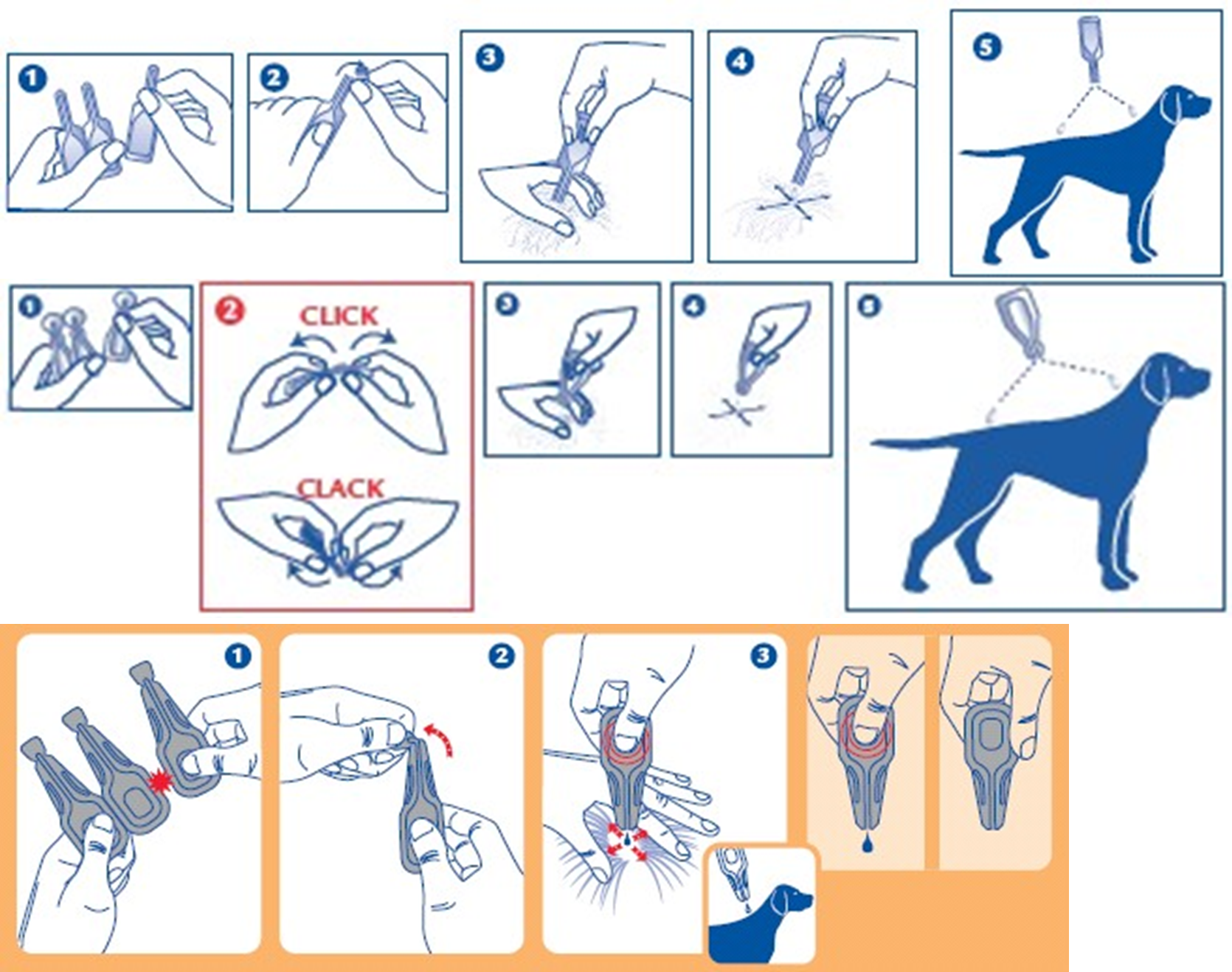 1
2
3
4
5
1
2
CLICK
CLACK
3
4
5
1
2
3