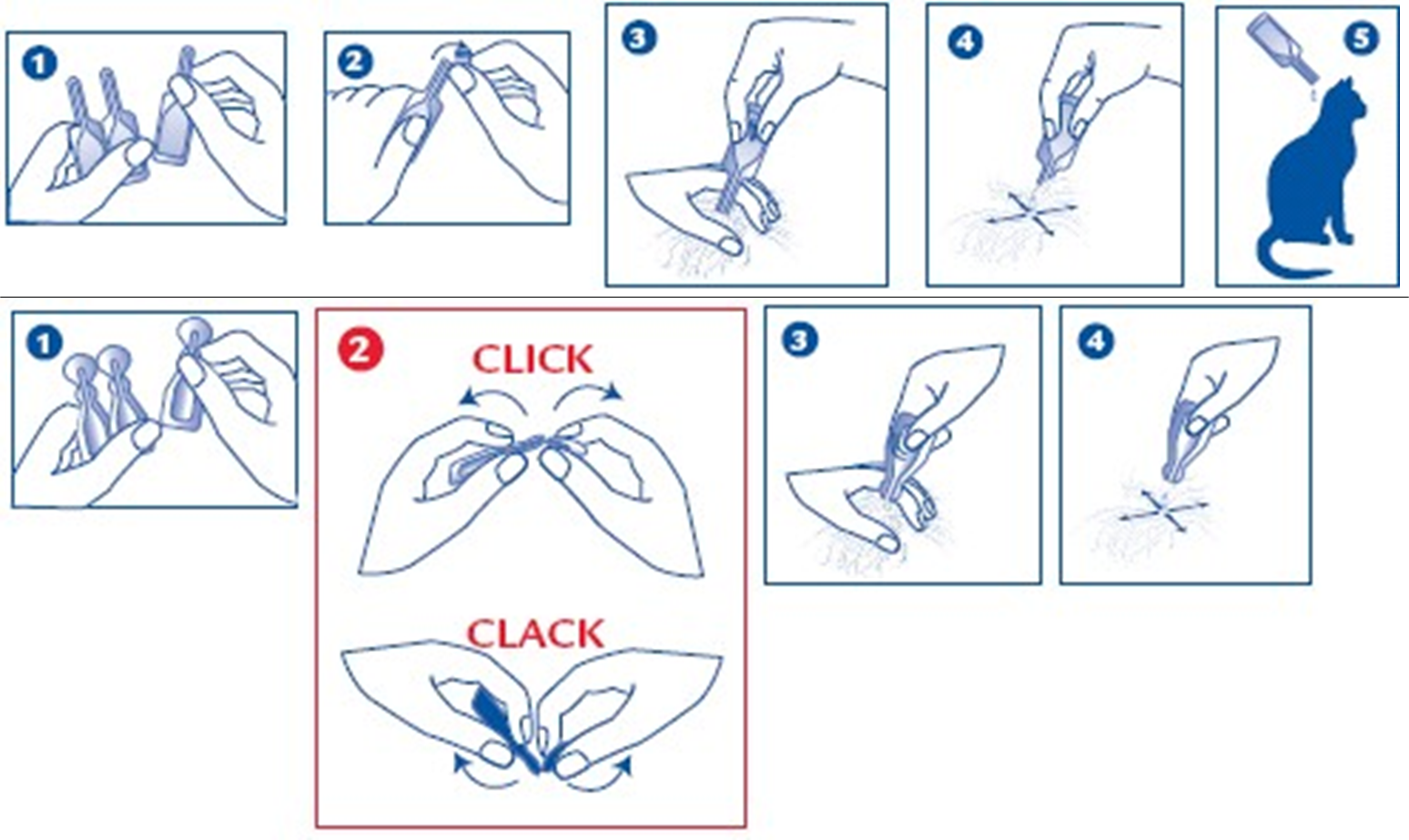 1
2
3
4
5

1
2
CLICK
CLACK
3
4