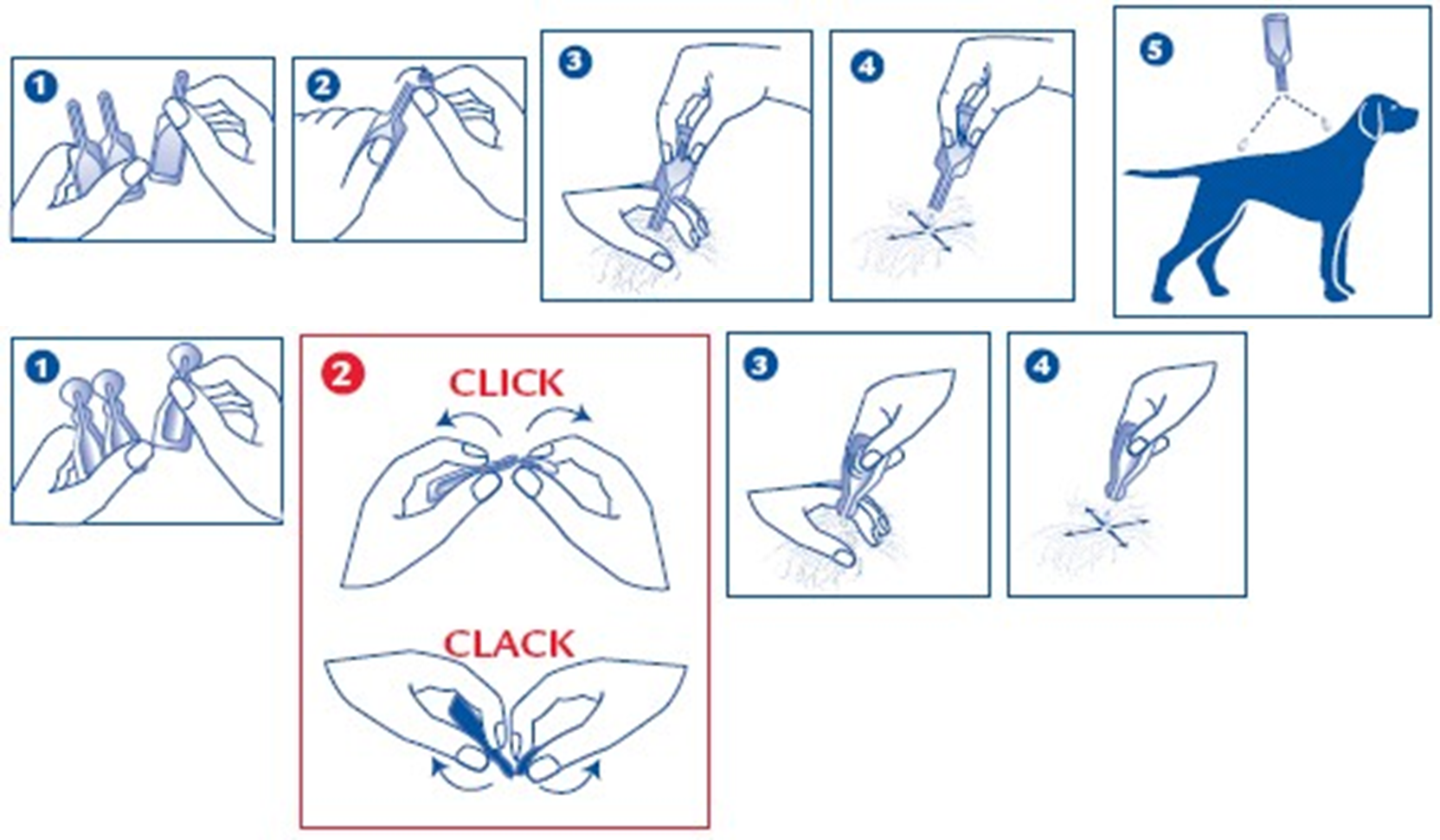 1
2
3
4
5
1
2
CLICK
CLACK
3
4