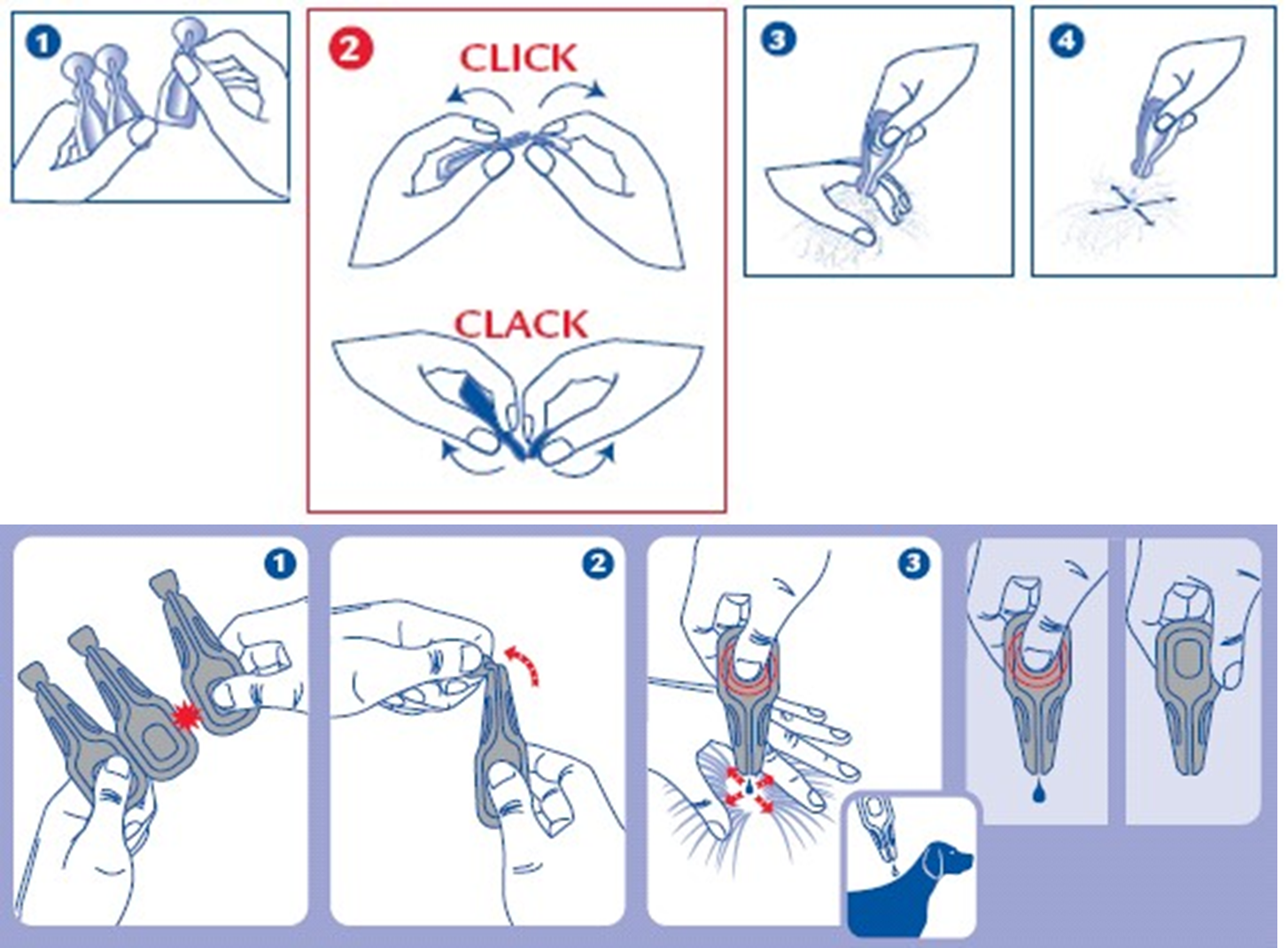 1

2

CLICK

CLACK

3

4

1

2

3