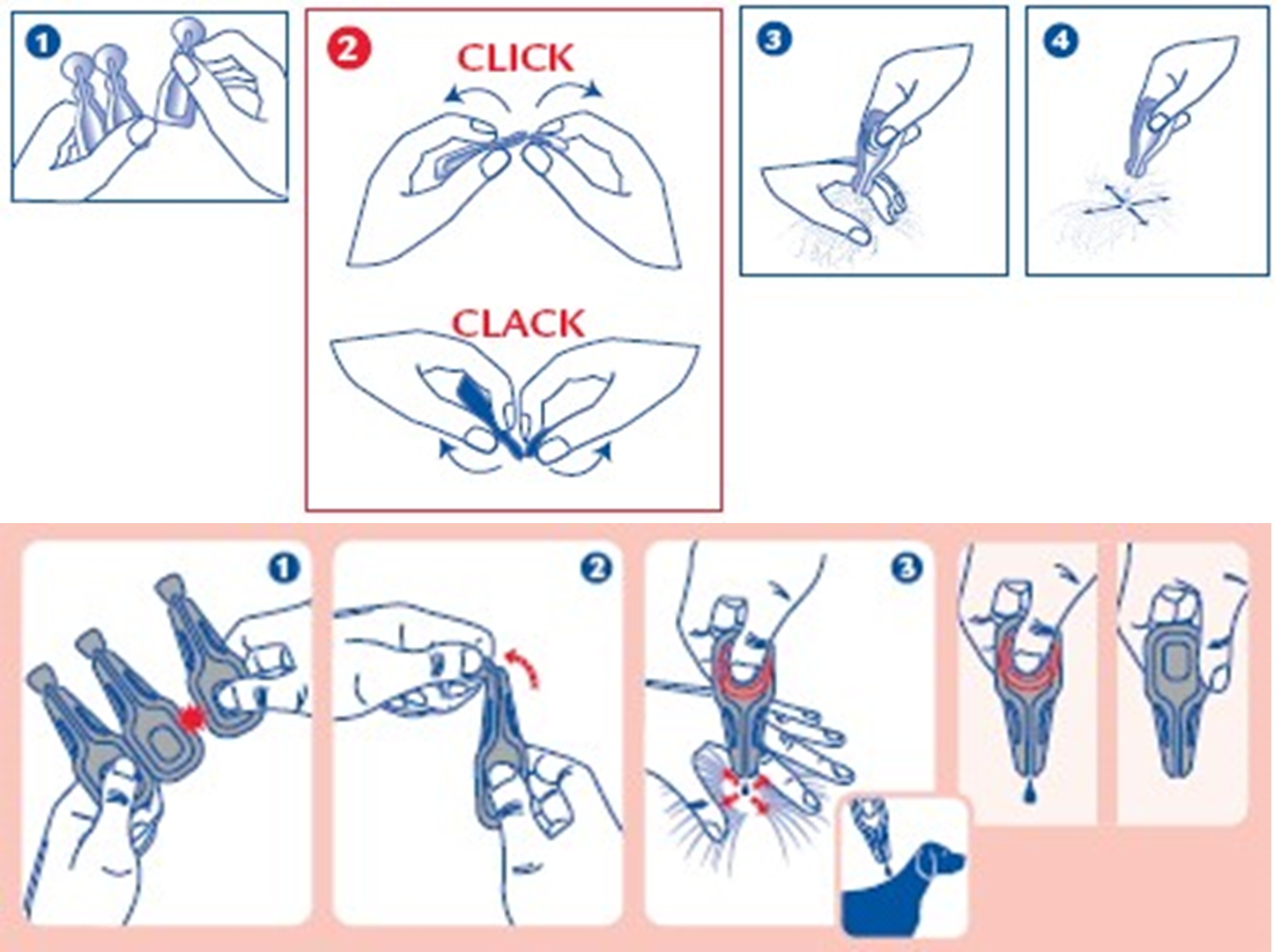 1

2

CLICK

CLACK

3

4

1

2

3