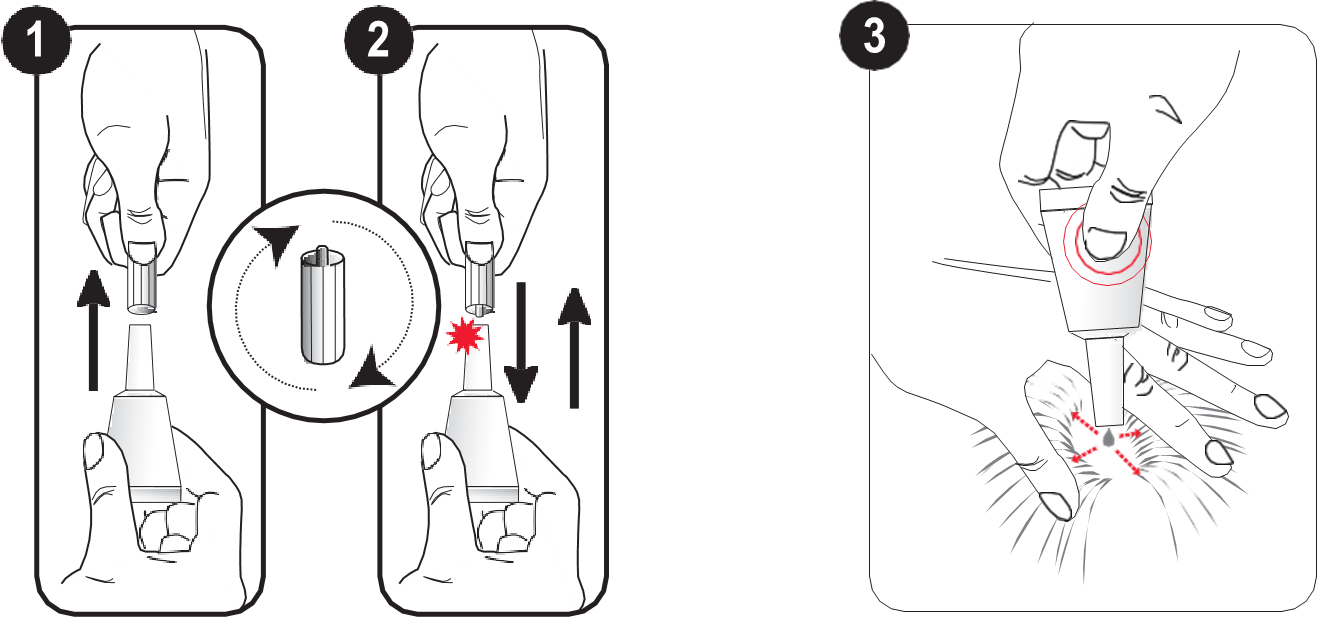 1

2

3