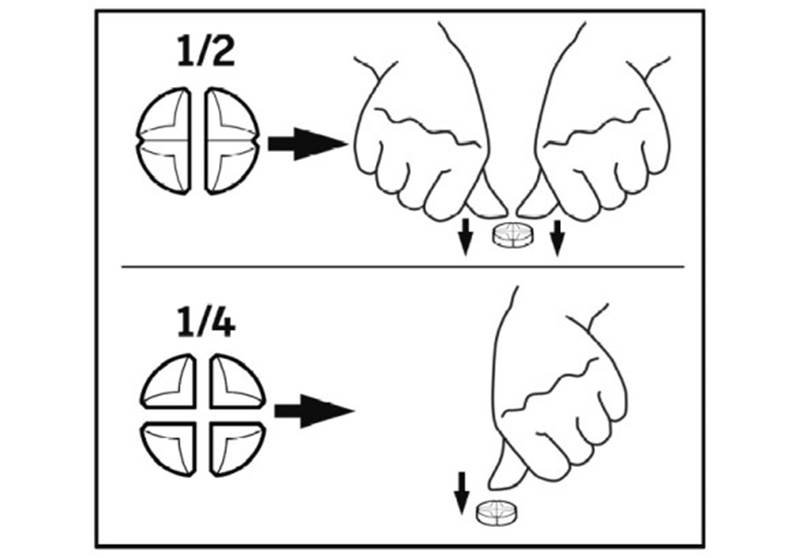 1/2

1/4