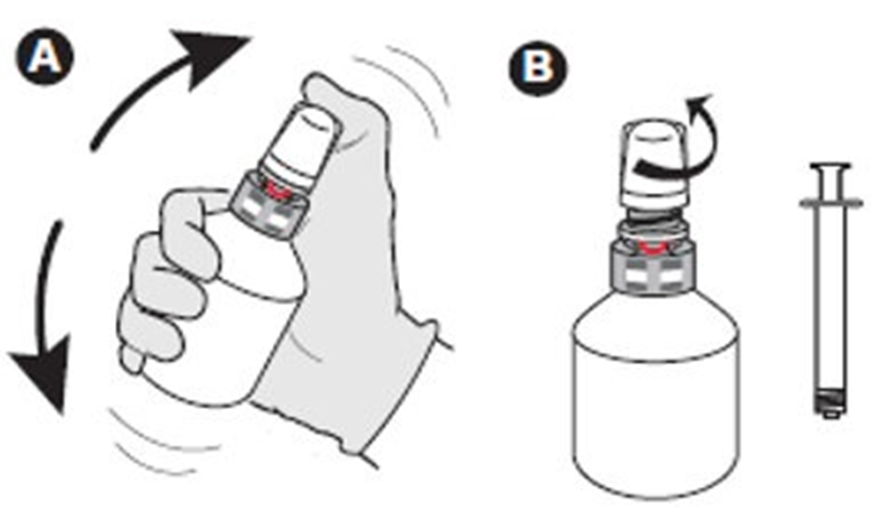 A

B