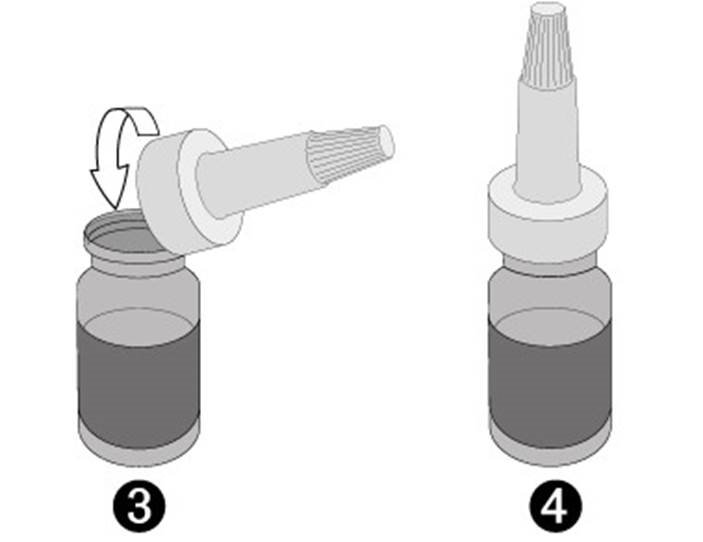 3

4