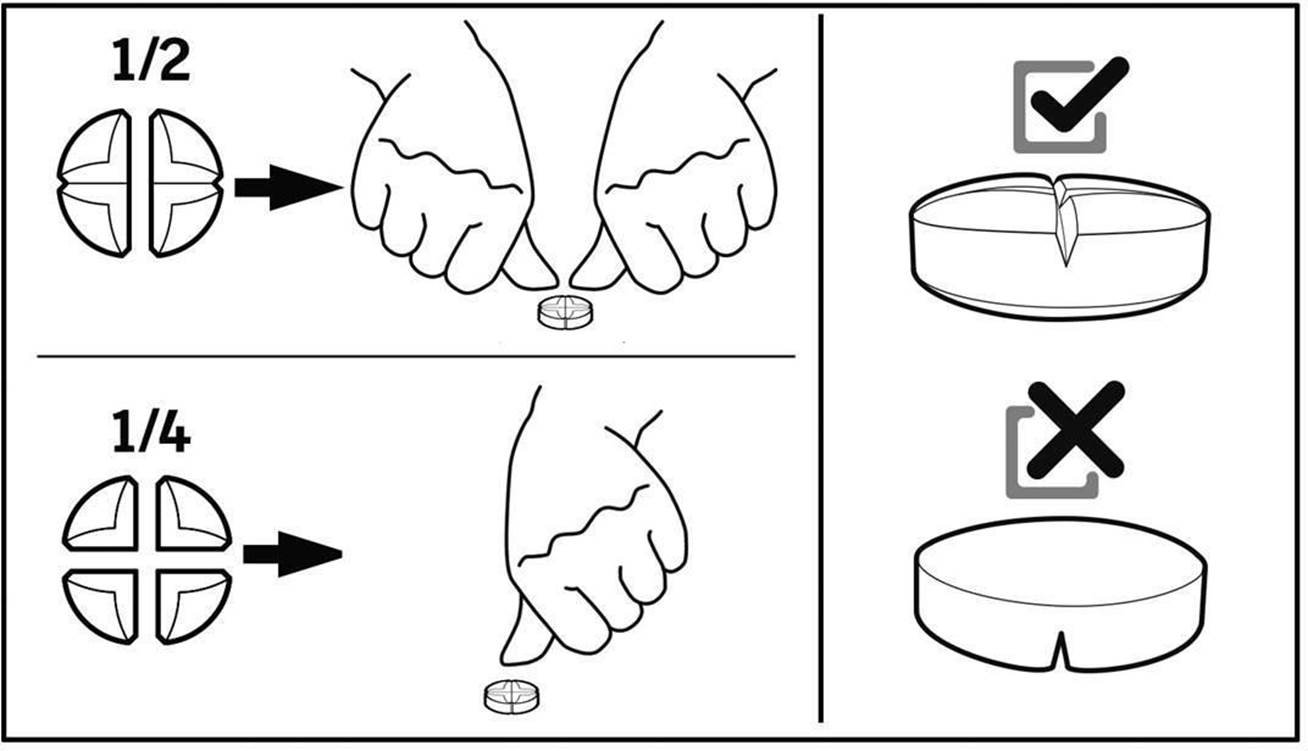 1/2

1/4