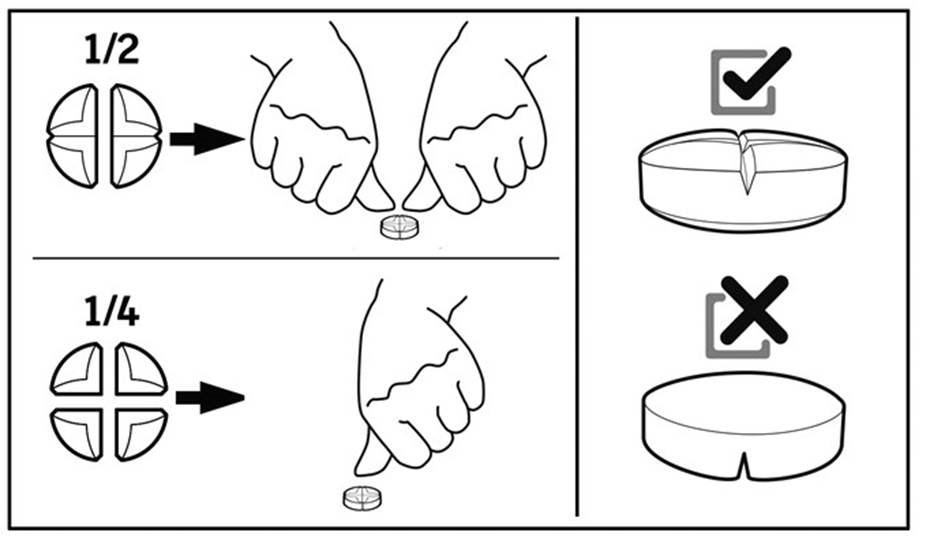 1/2

1/4